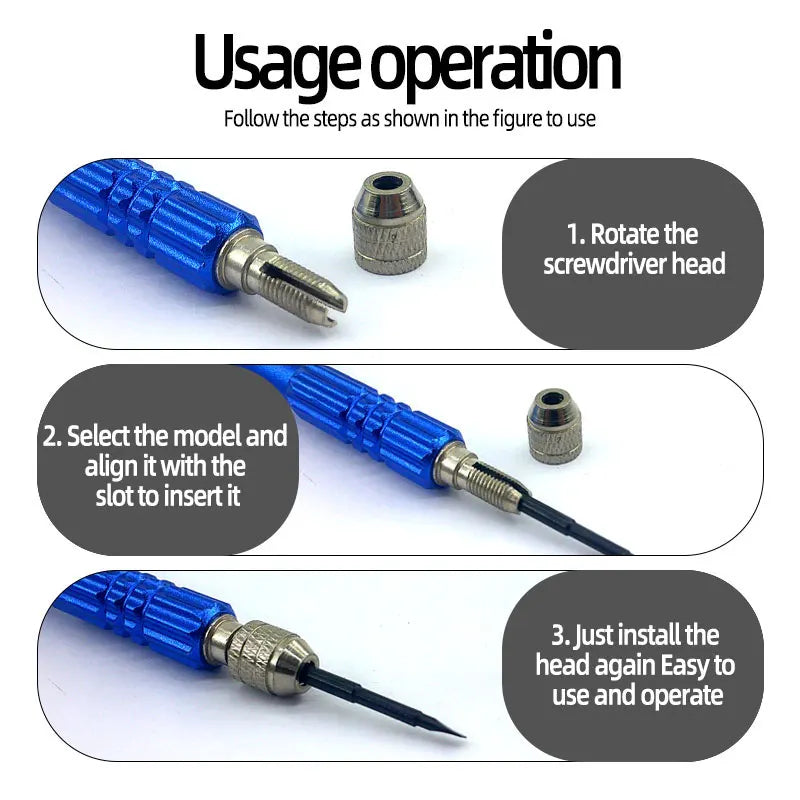 Usage operation

Follow the steps as shown in the figure to use

1. Rotate the screwdriver head

2. Select the model and align it with the slot to insert it

3. Just install the head again Easy to use and operate